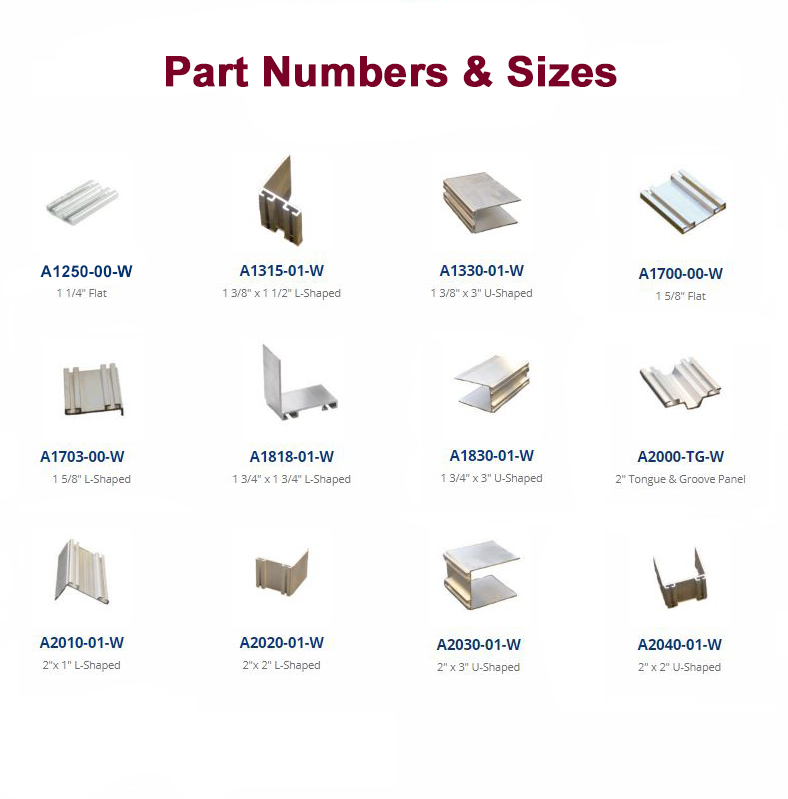 Part Numbers & Sizes

A1250-00-W
1 1/4" Flat

A1315-01-W
1 3/8" x 1 1/2" L-Shaped

A1330-01-W
1 3/8" x 3" U-Shaped

A1700-00-W
1 5/8" Flat

A1703-00-W
1 5/8" L-Shaped

A1818-01-W
1 3/4" x 1 3/4" L-Shaped

A1830-01-W
1 3/4" x 3" U-Shaped

A2000-TG-W
2" Tongue & Groove Panel

A2010-01-W
2"x 1" L-Shaped

A2020-01-W
2"x 2" L-Shaped

A2030-01-W
2" x 3" U-Shaped

A2040-01-W
2" x 2" U-Shaped